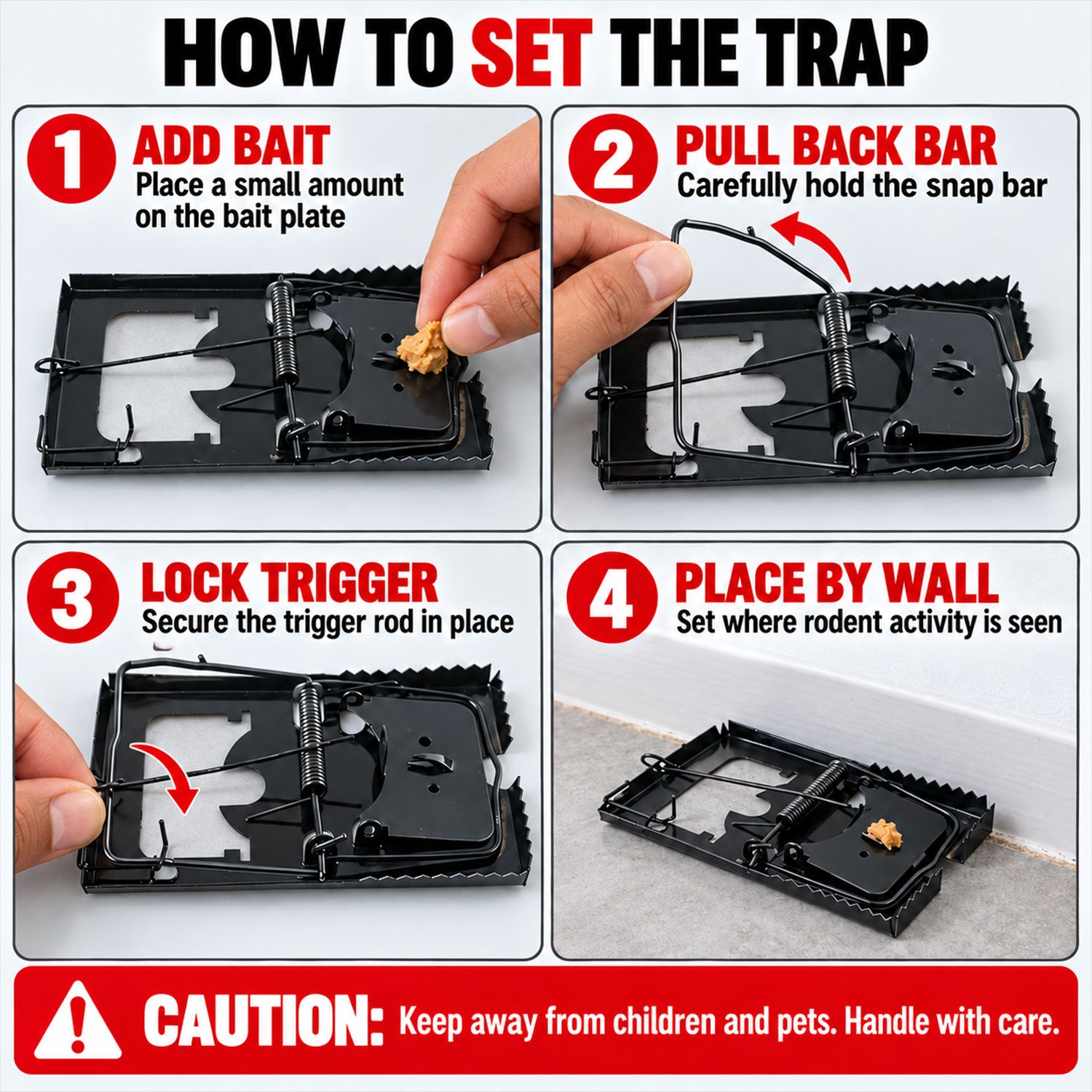 HOW TO SET THE TRAP

1 ADD BAIT
Place a small amount on the bait plate

2 PULL BACK BAR
Carefully hold the snap bar

3 LOCK TRIGGER
Secure the trigger rod in place

4 PLACE BY WALL
Set where rodent activity is seen

CAUTION: Keep away from children and pets. Handle with care.