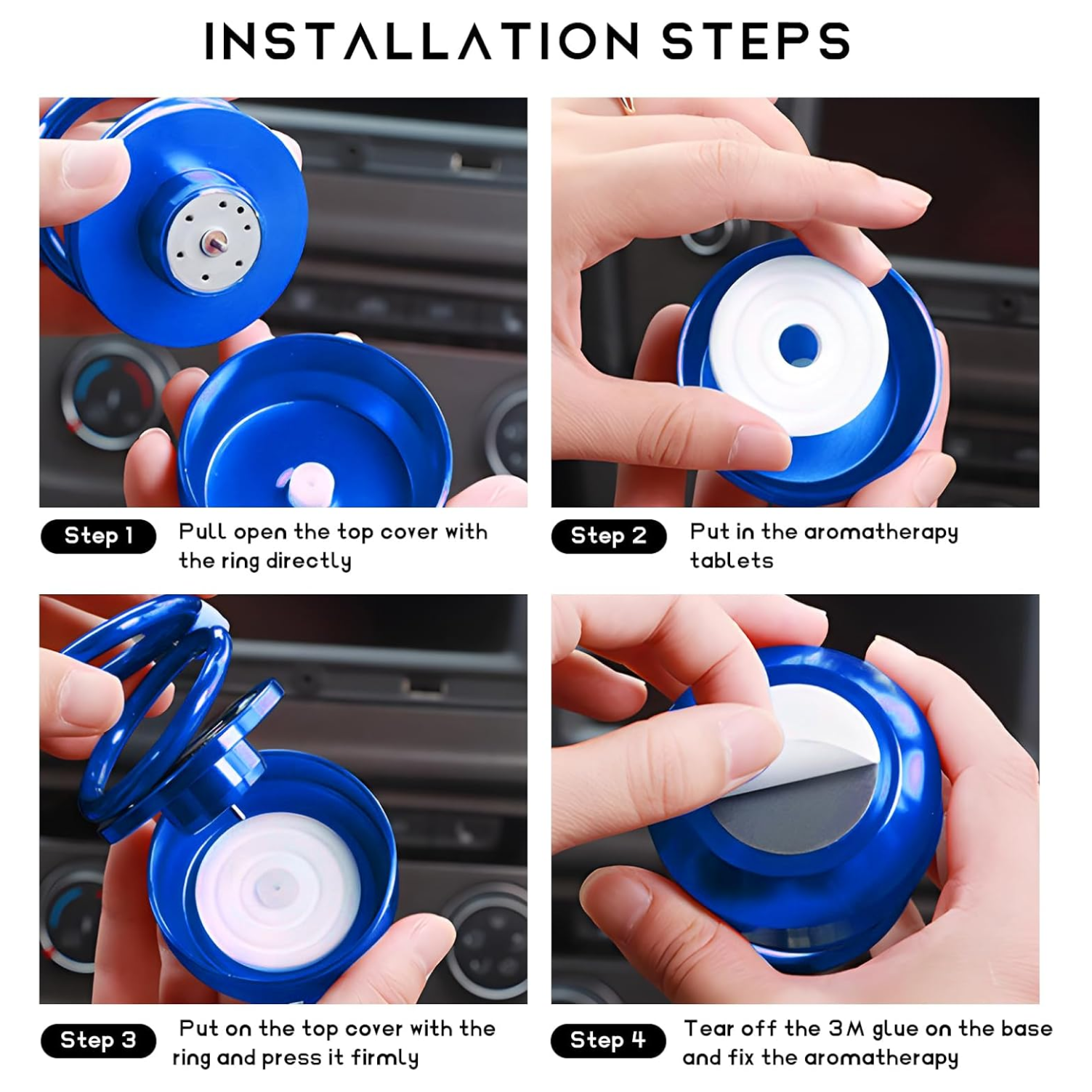 INSTALLATION STEPS

Step 1

Pull open the top cover with the ring directly

Step 2

Put in the aromatherapy tablets

Step 3

Put on the top cover with the ring and press it firmly

Step 4

Tear off the 3M glue on the base and fix the aromatherapy