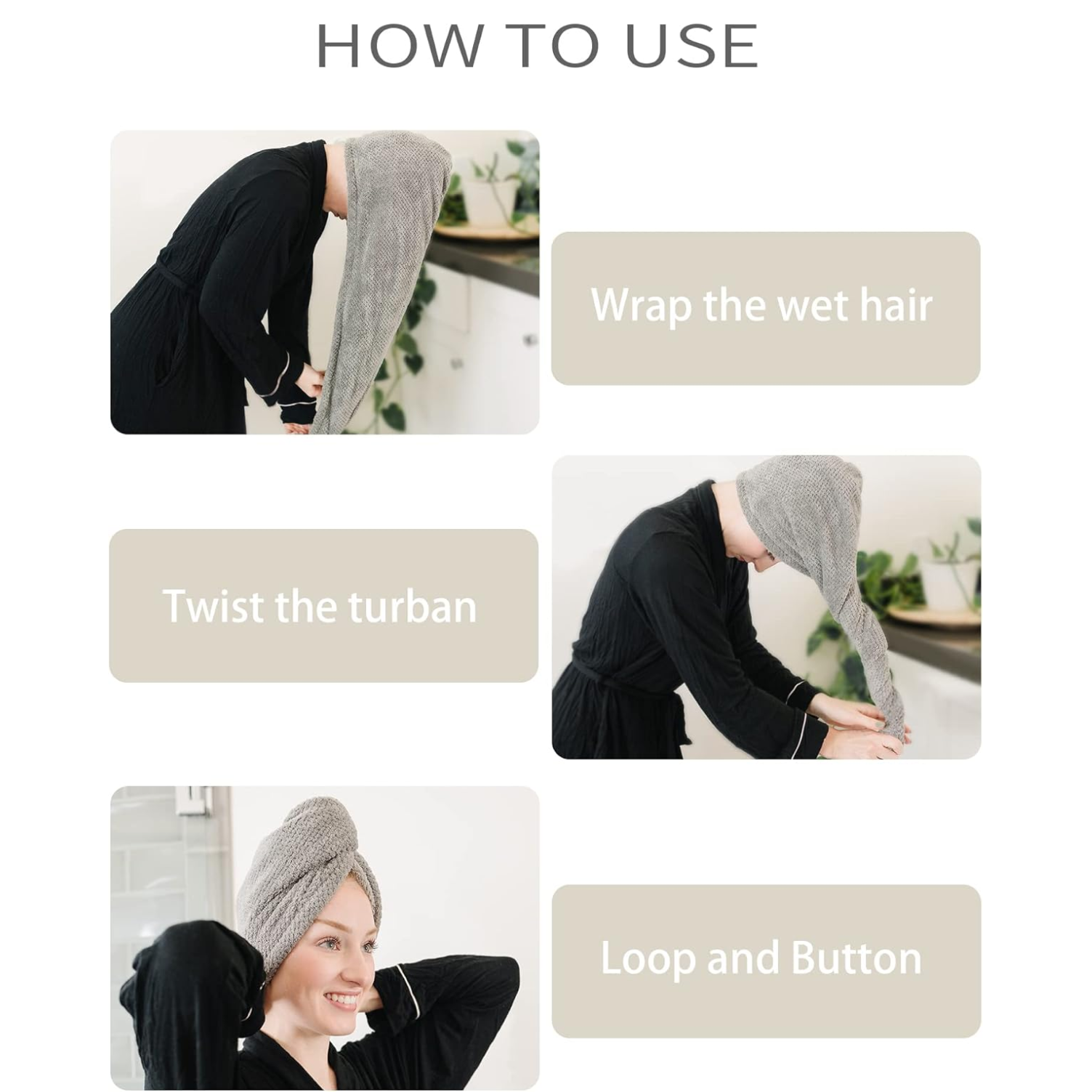 HOW TO USE

Wrap the wet hair

Twist the turban

Loop and Button