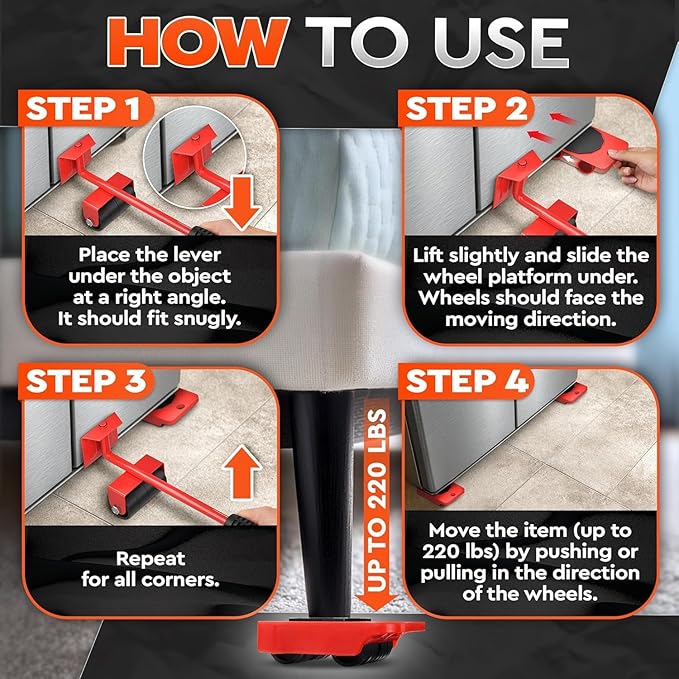 HOW TO USE

STEP 1

Place the lever under the object at a right angle. It should fit snugly.

STEP 2

Lift slightly and slide the wheel platform under. Wheels should face the moving direction.

STEP 3

Repeat for all corners.

UP TO 220 LBS

STEP 4

Move the item (up to 220 lbs) by pushing or pulling in the direction of the wheels.