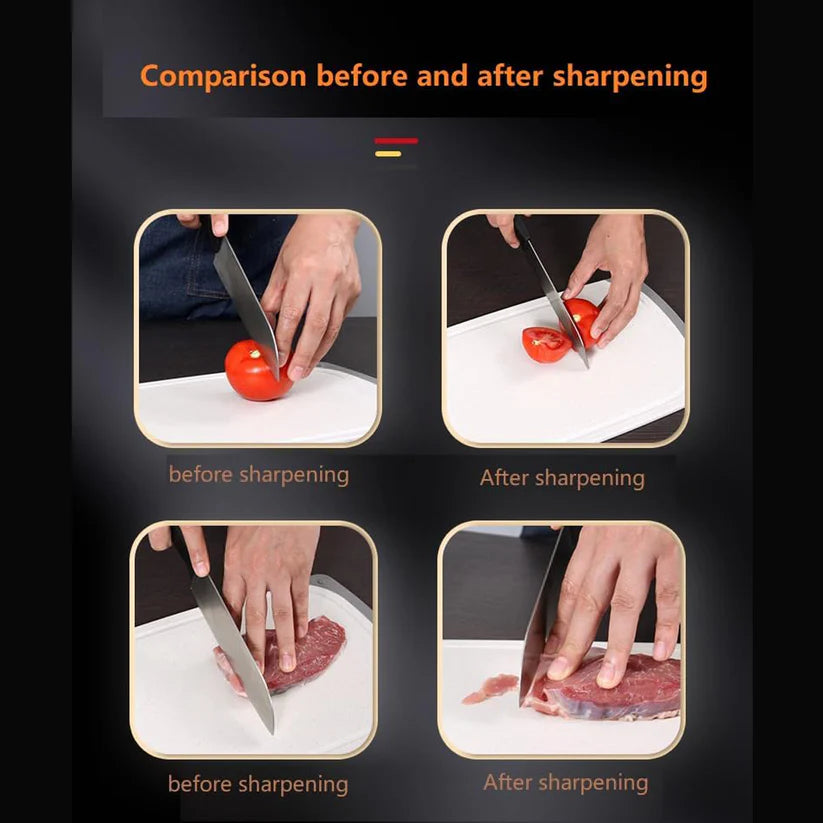 Comparison before and after sharpening

before sharpening

After sharpening

before sharpening

After sharpening